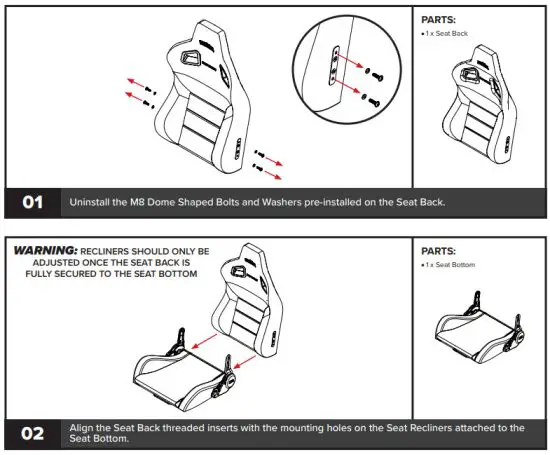 PARTS:
• 1 x Seat Back

01 Uninstall the M8 Dome Shaped Bolts and Washers pre-installed on the Seat Back.

WARNING: RECLINERS SHOULD ONLY BE ADJUSTED ONCE THE SEAT BACK IS FULLY SECURED TO THE SEAT BOTTOM

PARTS:
• 1 x Seat Bottom

02 Align the Seat Back threaded inserts with the mounting holes on the Seat Recliners attached to the Seat Bottom.