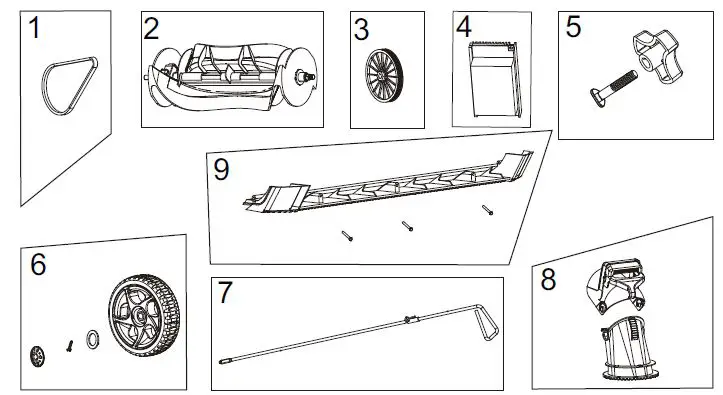 1
2
3
4
5
9
6
7
8