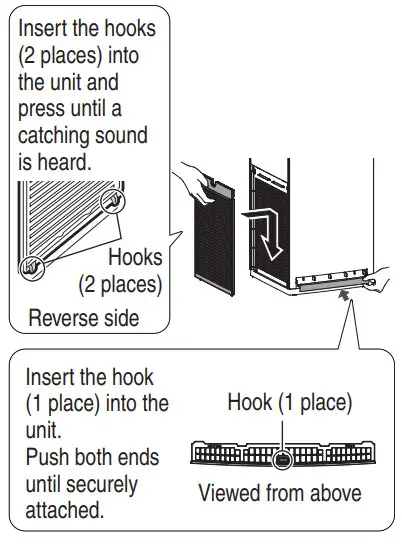 Insert the hooks (2 places) into the unit and press until a catching sound is heard.

Hooks (2 places)

Reverse side

Insert the hook (1 place) into the unit.
Push both ends until securely attached.

Hook (1 place)

Viewed from above