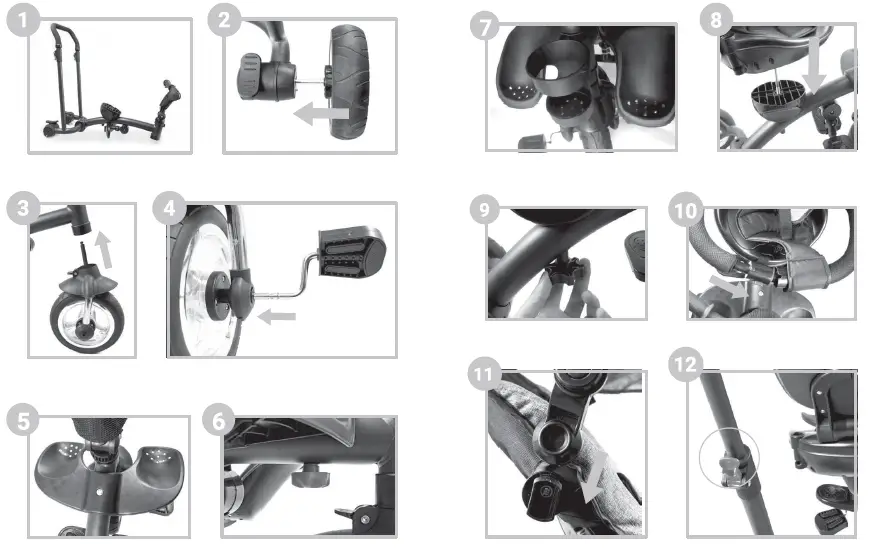 1
2
3
4
5
6
7
8
9
10
11
12