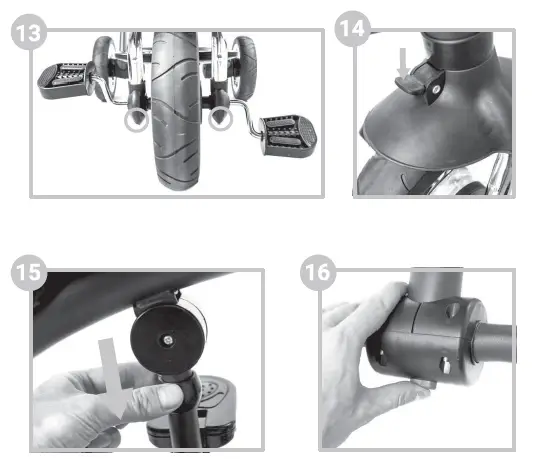 13

14

15

16