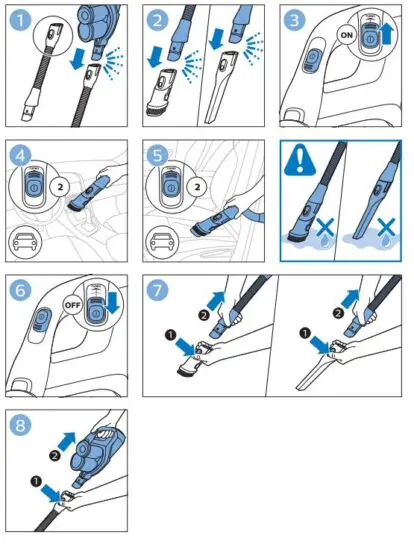 1

2

3
ON

4
2

5
2

6
OFF

7
2
1
2
1

8
2
1