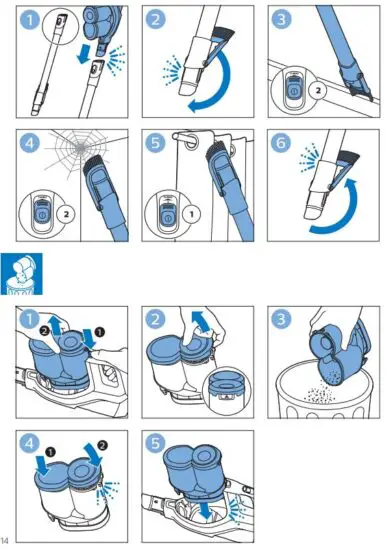 1
2
3
2
4
2
5
1
6
1
2
1
2
3
4
1
2
5
14