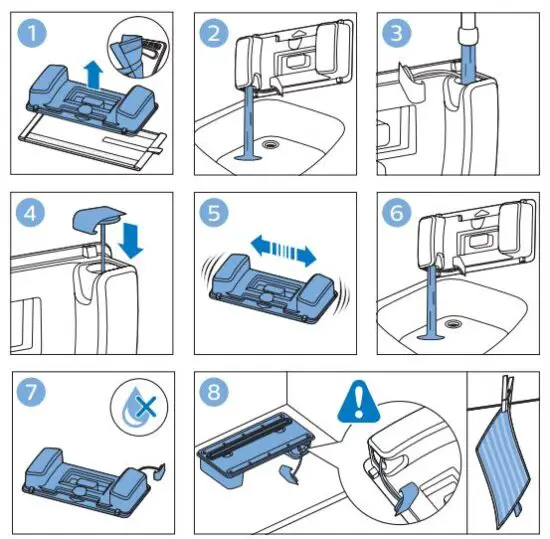 1
2
3
4
5
6
7
8