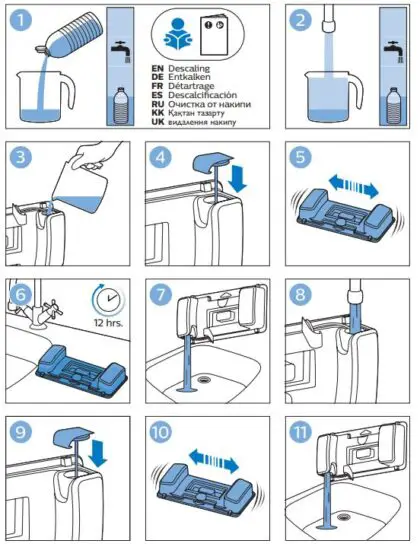 1

EN Descaling
DE Entkalken
FR Détartrage
ES Descalcificación
RU Очистка от накипи
KK Қақтан тазарту
UK видалення накипу

2

3

4

5

6

12 hrs.

7

8

9

10

11