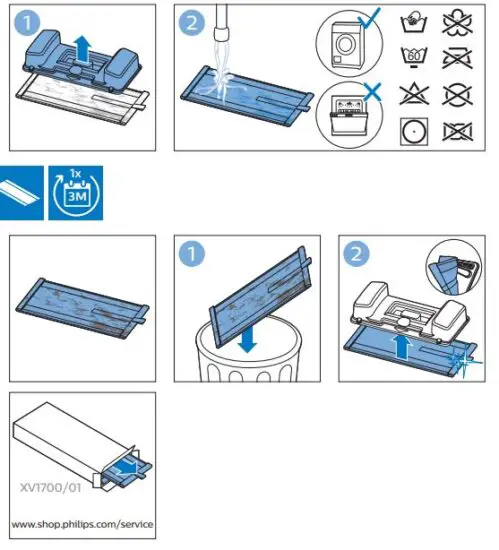 1

2

60

1x
3M

1

2

XV1700/01

www.shop.philips.com/service