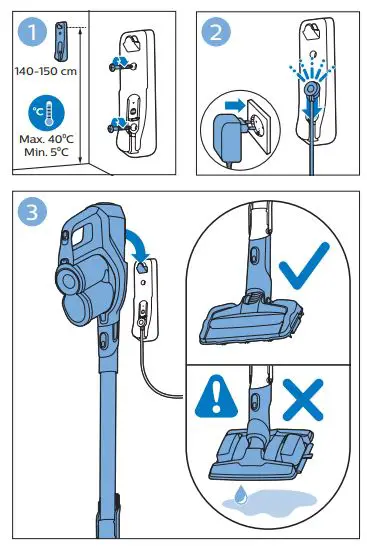 1

140-150 cm

°C

Max. 40°C
Min. 5°C

2

3