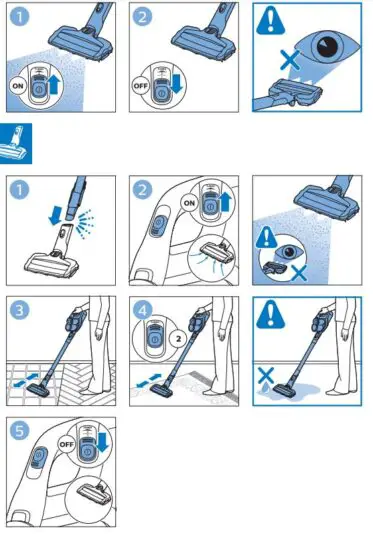 1

ON

2

OFF

1

2

ON

3

4

2

5

OFF