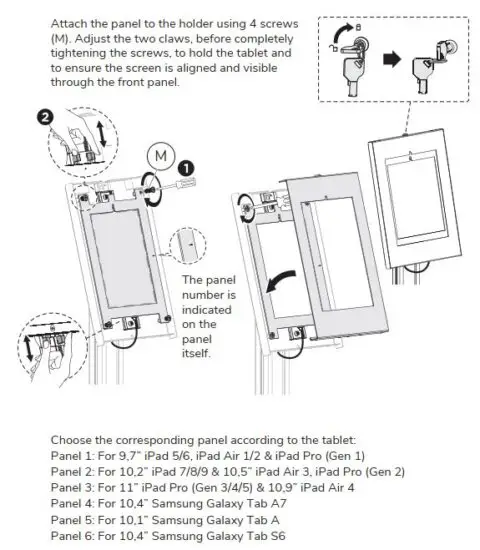 Attach the panel to the holder using 4 screws (M). Adjust the two claws, before completely tightening the screws, to hold the tablet and to ensure the screen is aligned and visible through the front panel.

2

M

1

The panel number is indicated on the panel itself.

Choose the corresponding panel according to the tablet:
Panel 1: For 9,7" iPad 5/6, iPad Air 1/2 & iPad Pro (Gen 1)
Panel 2: For 10,2" iPad 7/8/9 & 10,5" iPad Air 3, iPad Pro (Gen 2)
Panel 3: For 11" iPad Pro (Gen 3/4/5) & 10,9" iPad Air 4
Panel 4: For 10,4" Samsung Galaxy Tab A7
Panel 5: For 10,1" Samsung Galaxy Tab A
Panel 6: For 10,4" Samsung Galaxy Tab S6