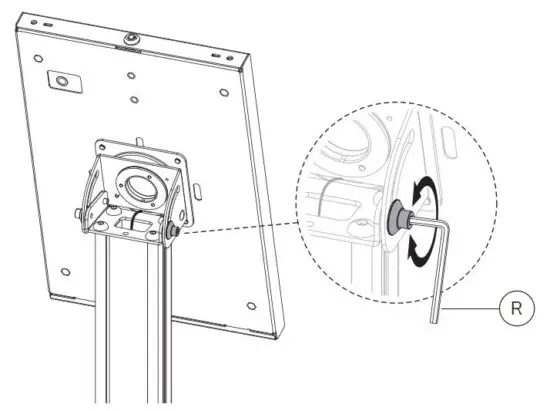 R