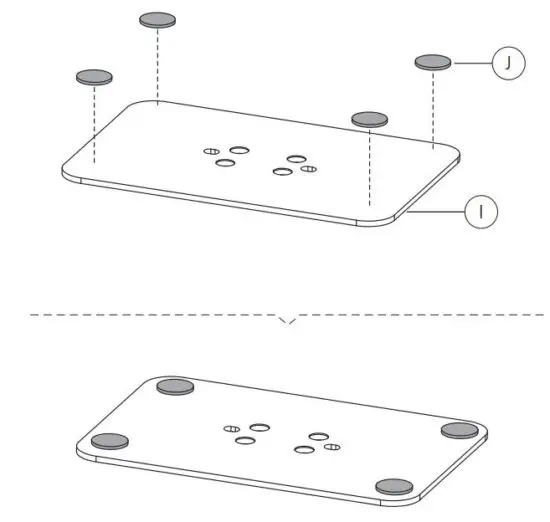 J

I