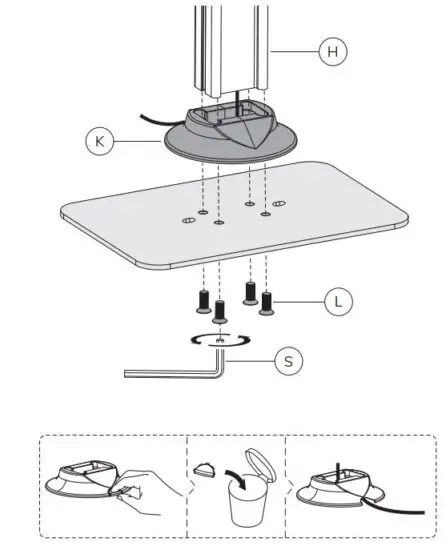 H

K

L

S