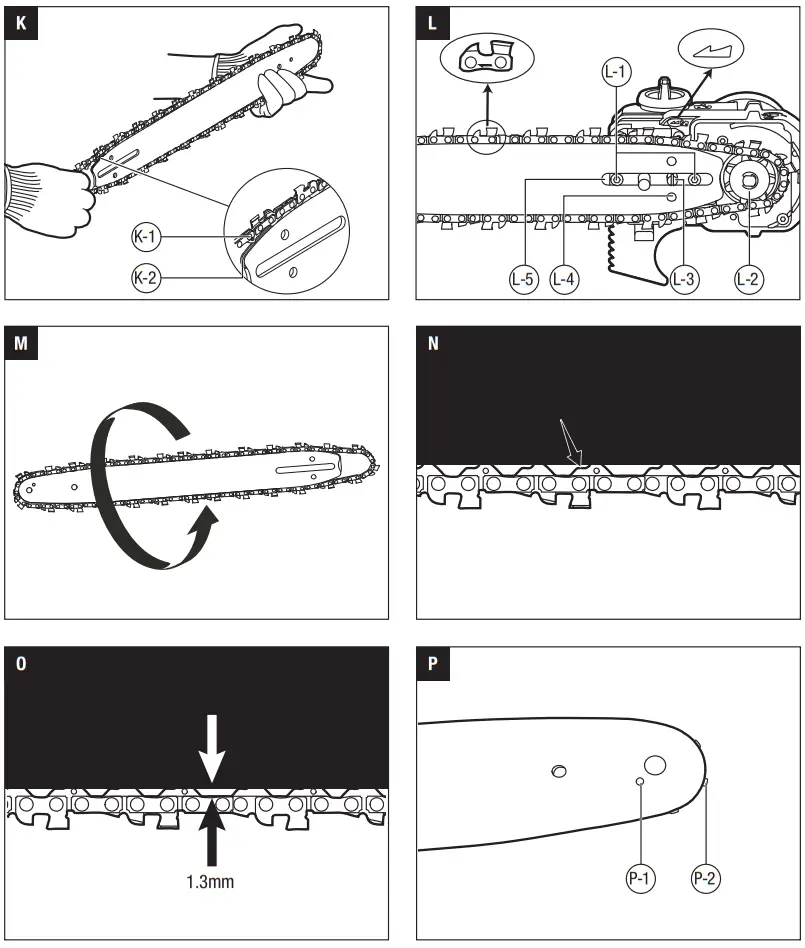 K

K-1

K-2

L

L-1

L-5

L-4

L-3

L-2

M

N

O

1.3mm

P

P-1

P-2