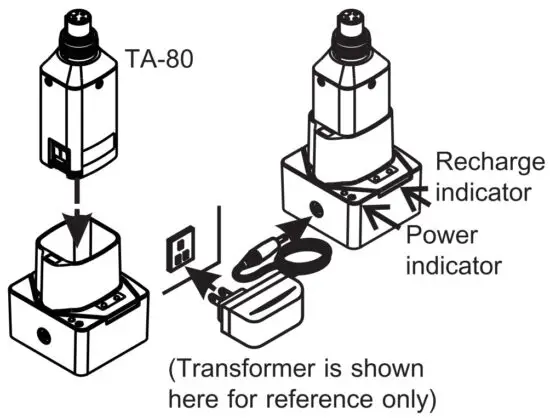 TA-80

Recharge indicator

Power indicator

(Transformer is shown here for reference only)