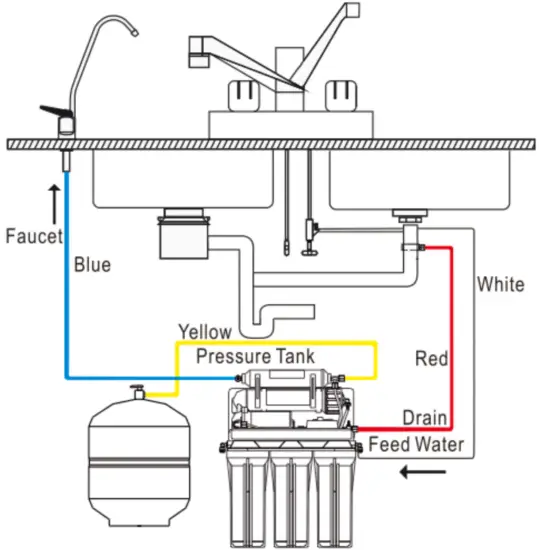 Faucet
Blue
White
Yellow
Pressure Tank
Red
Drain
Feed Water