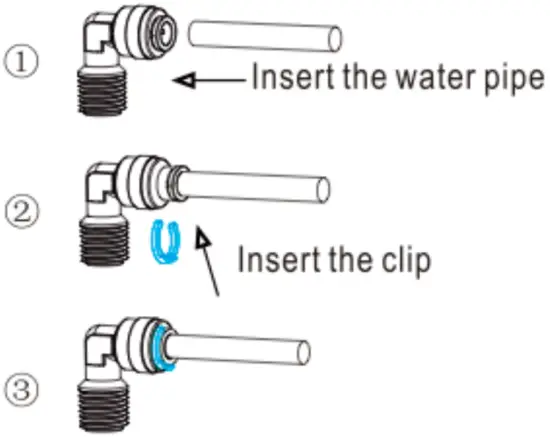 ①
Insert the water pipe

②
Insert the clip

③