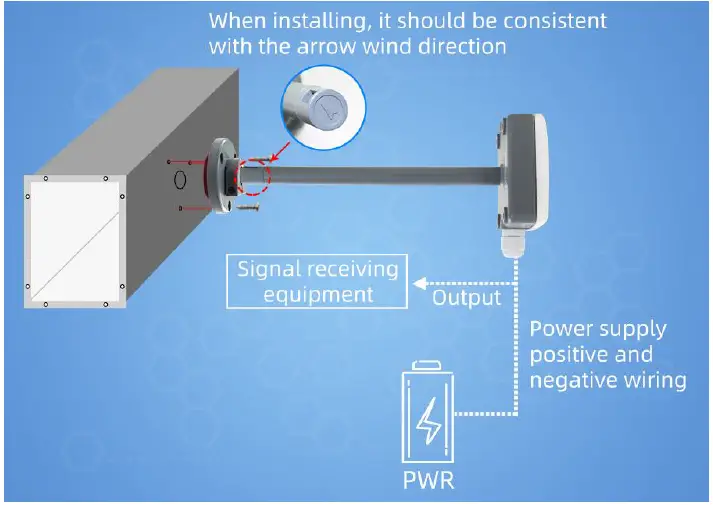 When installing, it should be consistent with the arrow wind direction

Signal receiving equipment

Output

Power supply positive and negative wiring

PWR