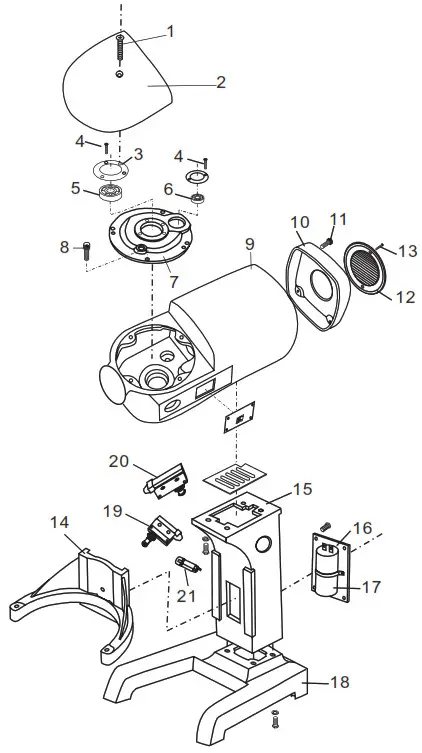 1
2
4
3
4
5
6
8
7
9
10
11
13
12
20
15
19
14
16
21
17
18