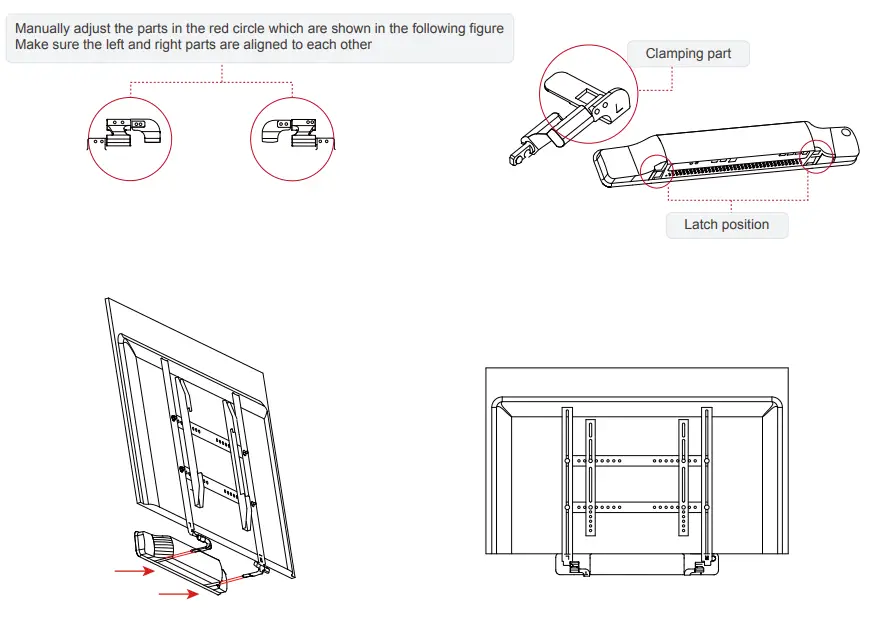 Manually adjust the parts in the red circle which are shown in the following figure
Make sure the left and right parts are aligned to each other

Clamping part

Latch position