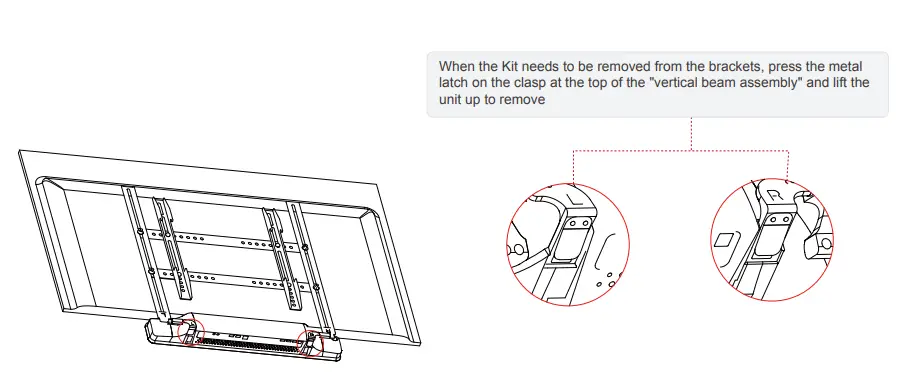 When the Kit needs to be removed from the brackets, press the metal latch on the clasp at the top of the "vertical beam assembly" and lift the unit up to remove

L

R