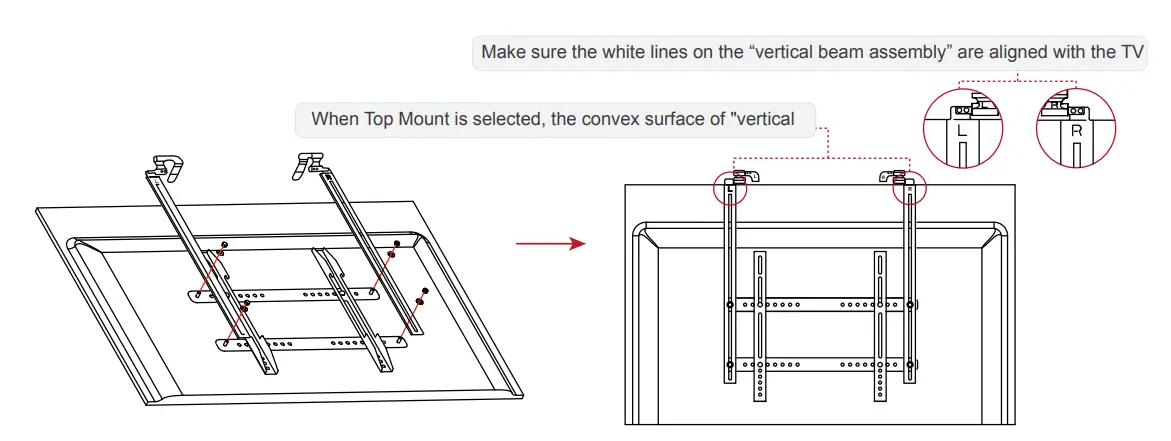 Make sure the white lines on the “vertical beam assembly” are aligned with the TV

When Top Mount is selected, the convex surface of "vertical

L

R