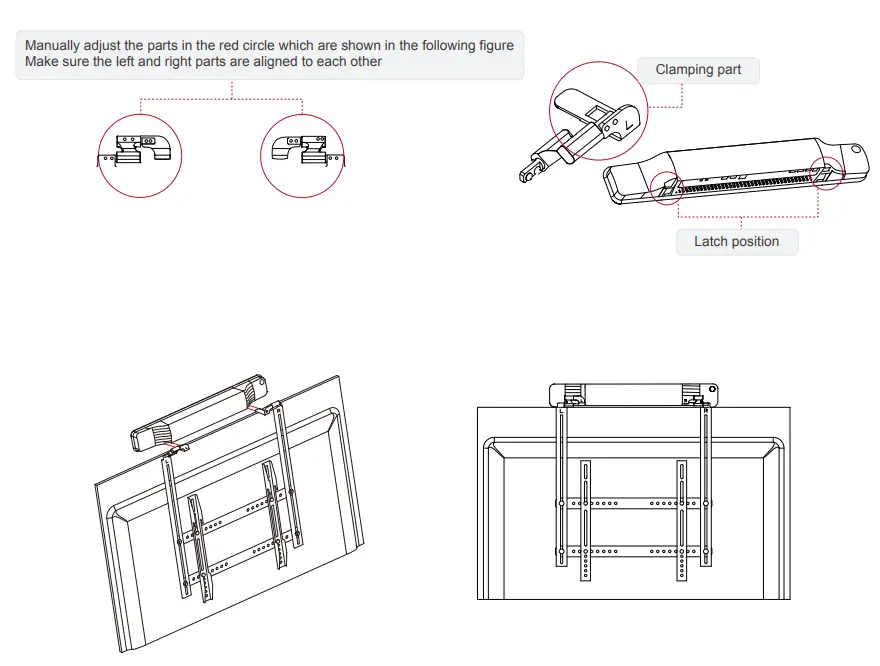 Manually adjust the parts in the red circle which are shown in the following figure
Make sure the left and right parts are aligned to each other

Clamping part

Latch position

L

R