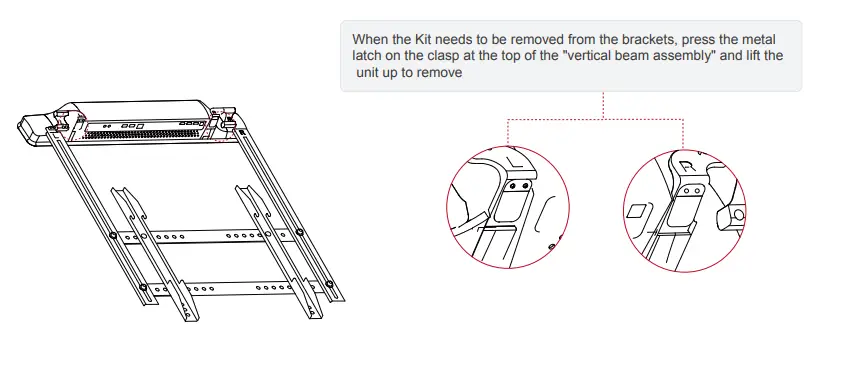 When the Kit needs to be removed from the brackets, press the metal latch on the clasp at the top of the "vertical beam assembly" and lift the unit up to remove

L

R