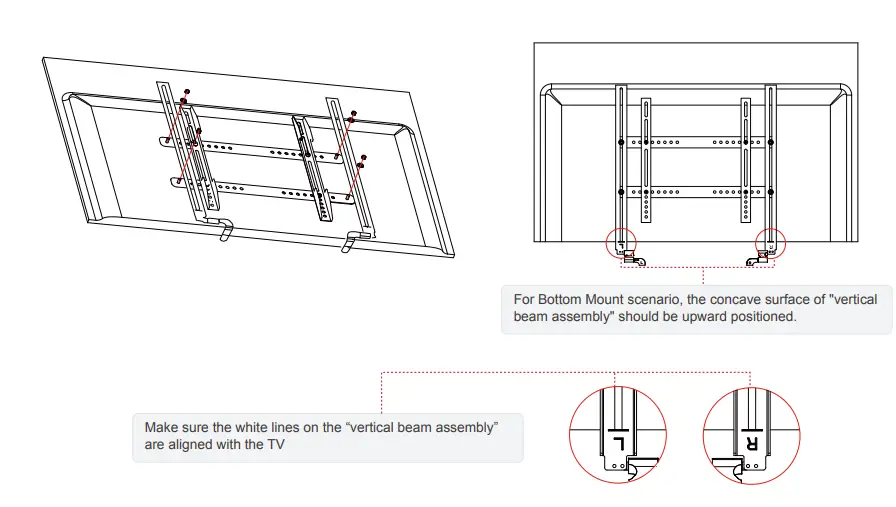 For Bottom Mount scenario, the concave surface of "vertical beam assembly" should be upward positioned.

Make sure the white lines on the “vertical beam assembly” are aligned with the TV

L

R