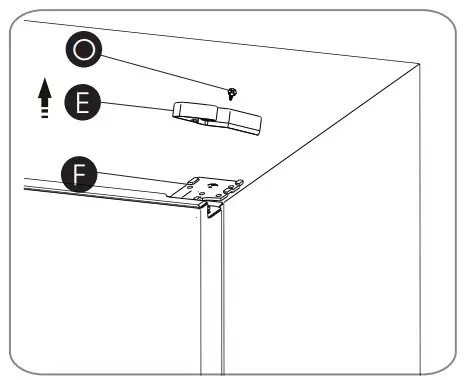 O
E
F