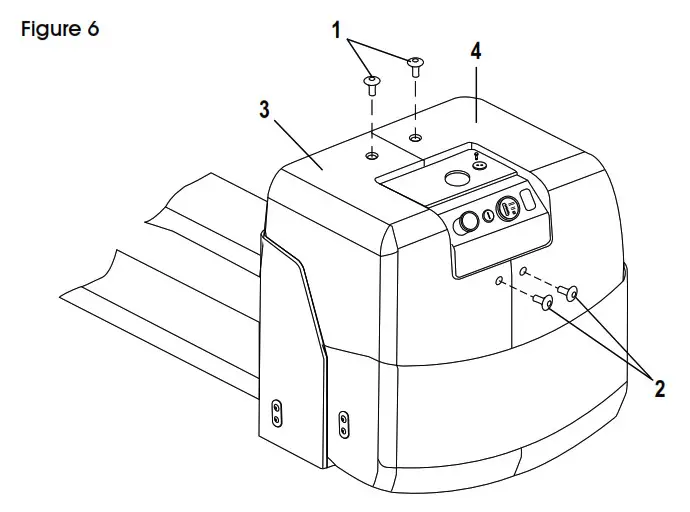 Figure 6

1
4
3
2