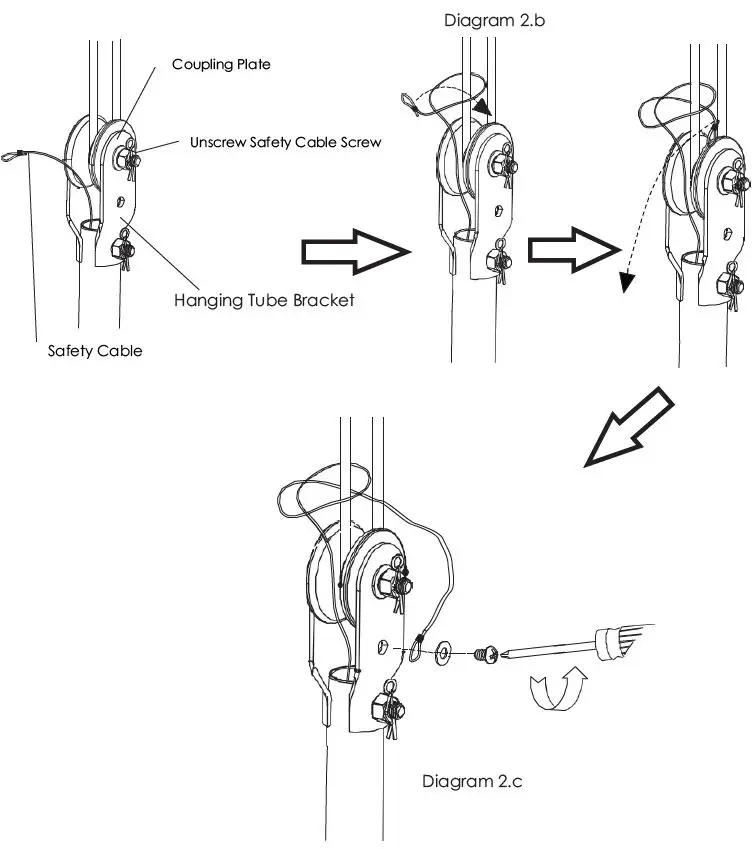 Diagram 2.b

Coupling Plate

Unscrew Safety Cable Screw

Hanging Tube Bracket

Safety Cable

Diagram 2.c