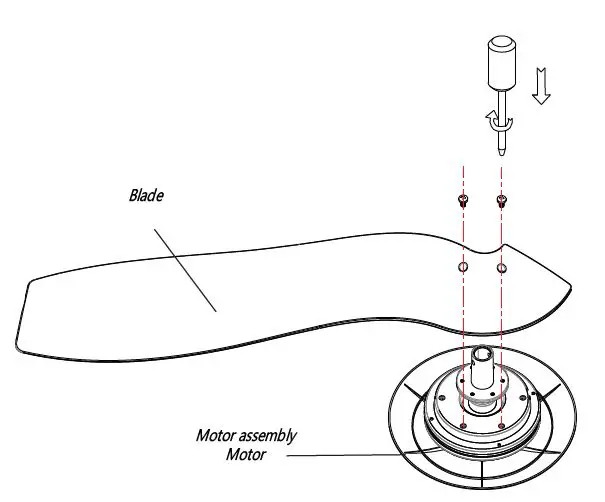 Blade

Motor assembly
Motor