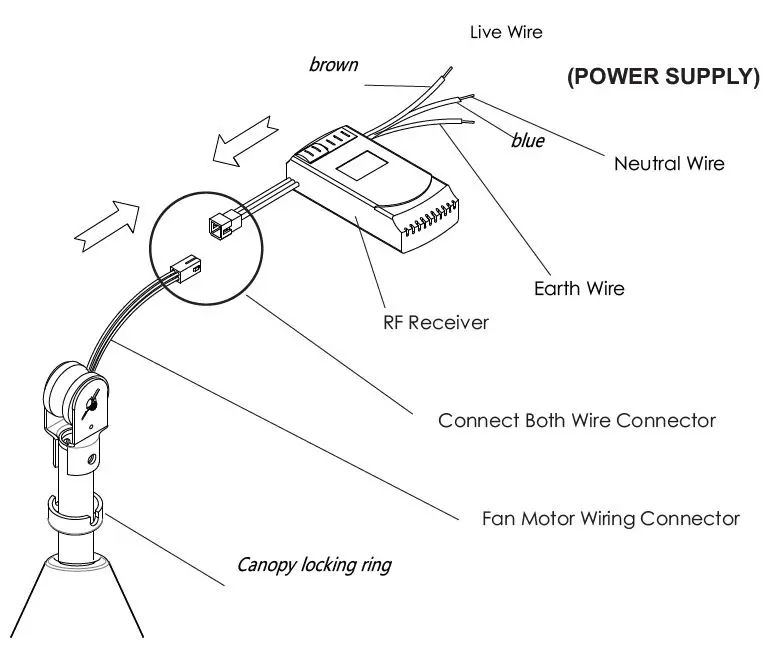 Live Wire
brown
(POWER SUPPLY)
blue
Neutral Wire
Earth Wire
RF Receiver
Connect Both Wire Connector
Fan Motor Wiring Connector
Canopy locking ring