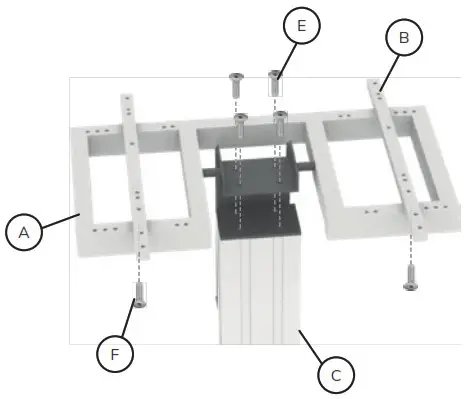 E
B
A
F
C