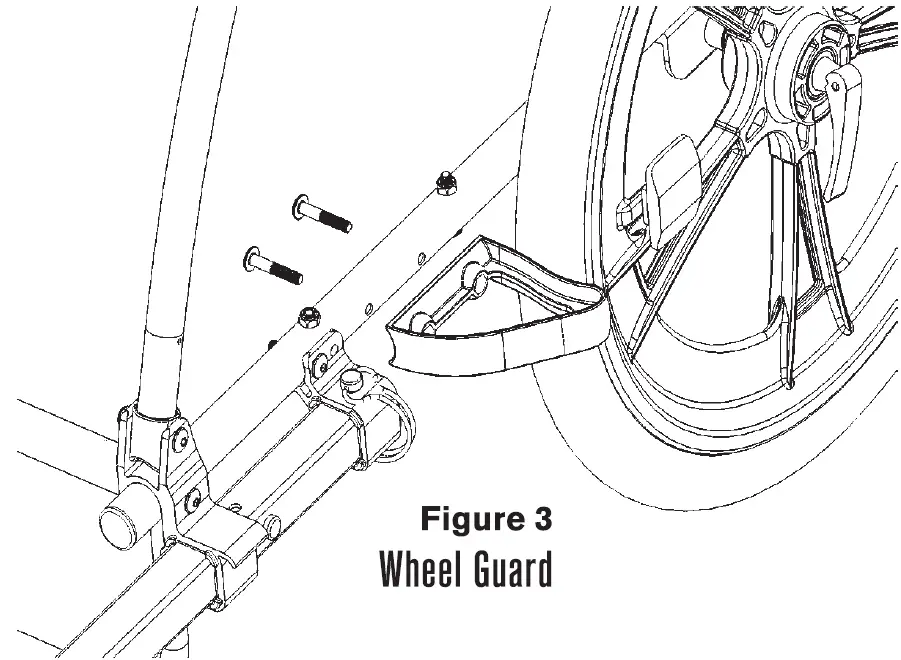 Figure 3
Wheel Guard