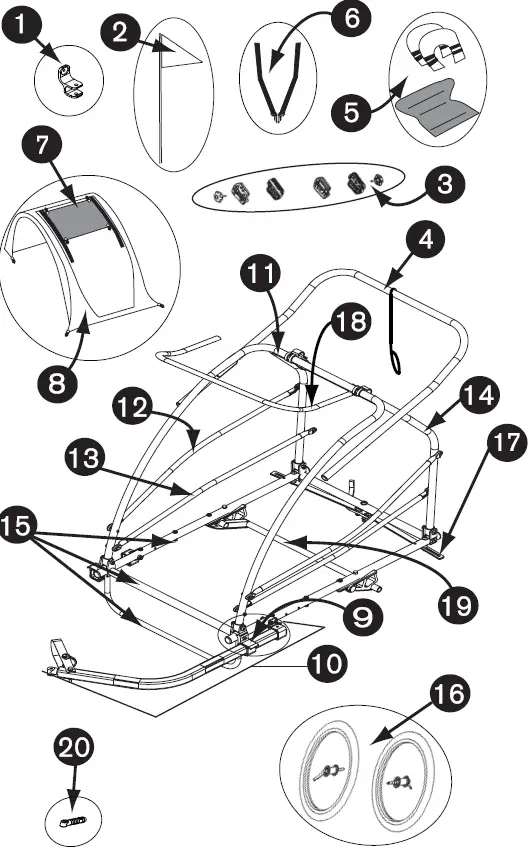 1
2
6
5
7
3
4
11
18
8
12
14
13
17
15
19
9
10
16
20