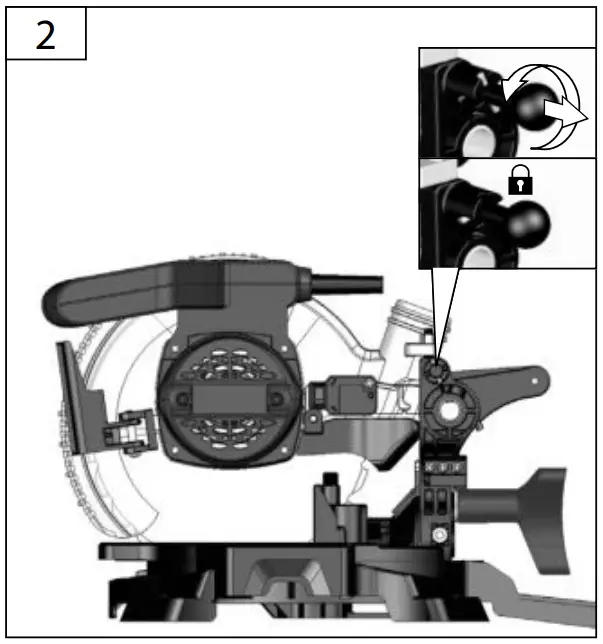 2