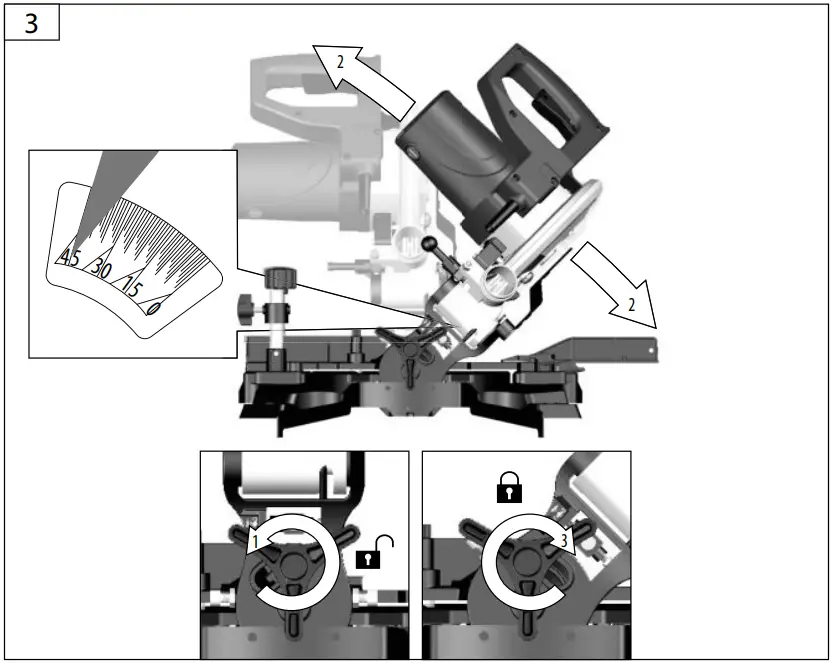 3

2

45 30 15 0

2

1

3