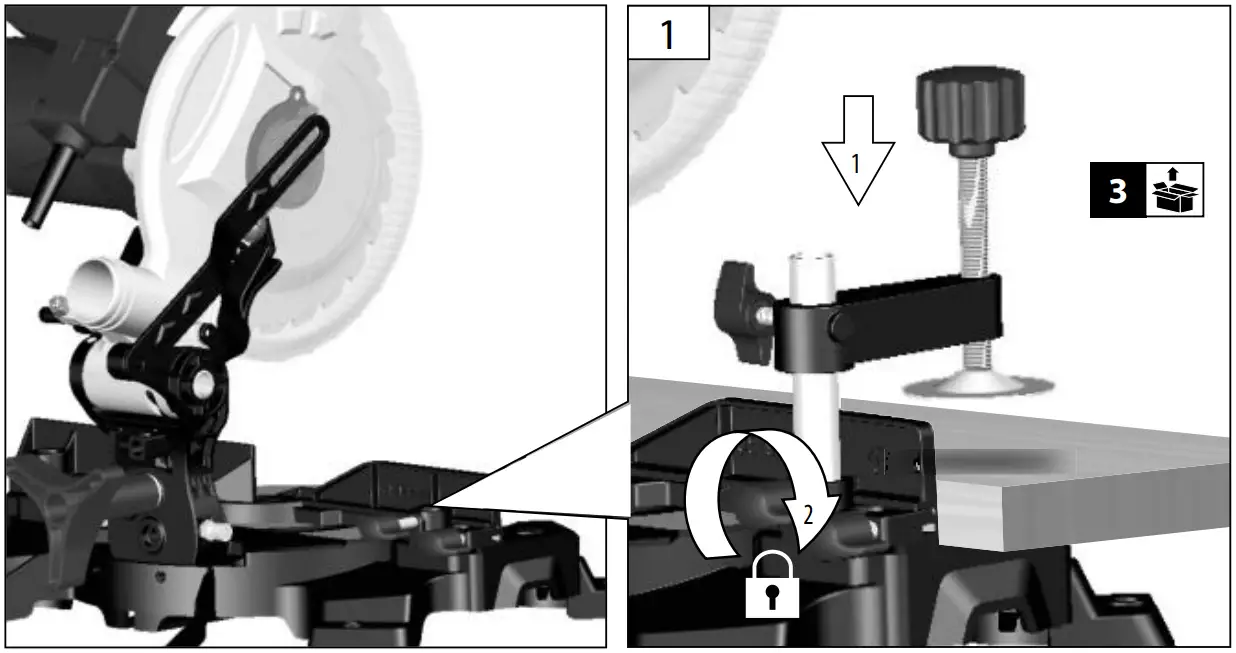 1

1

3

2