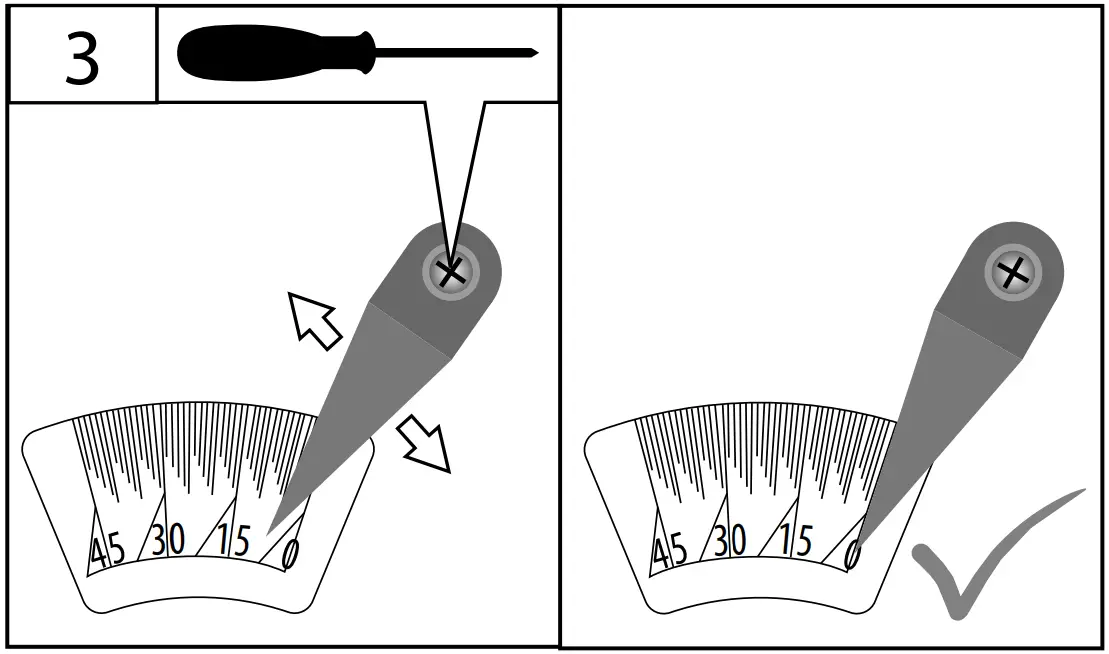 3

45 30 15 0

45 30 15 0