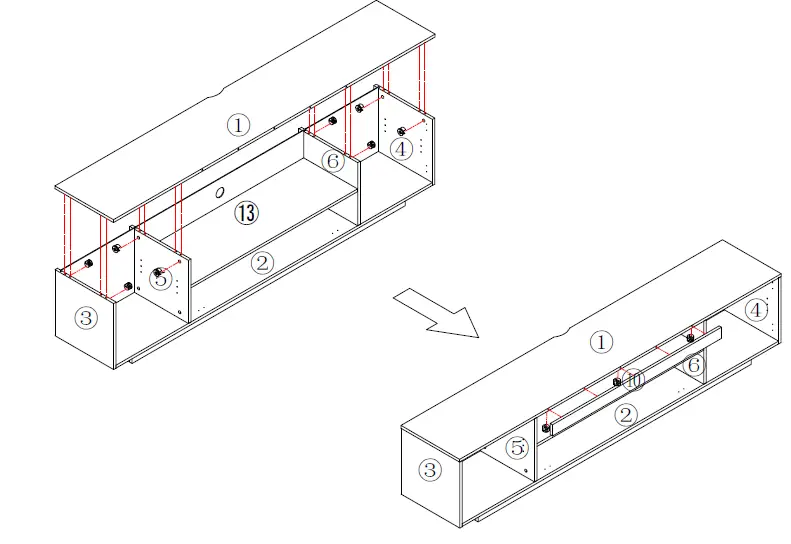 ①
⑥
④
⑬
②
⑤
③
①
④
⑥
⑩
②
⑤
③