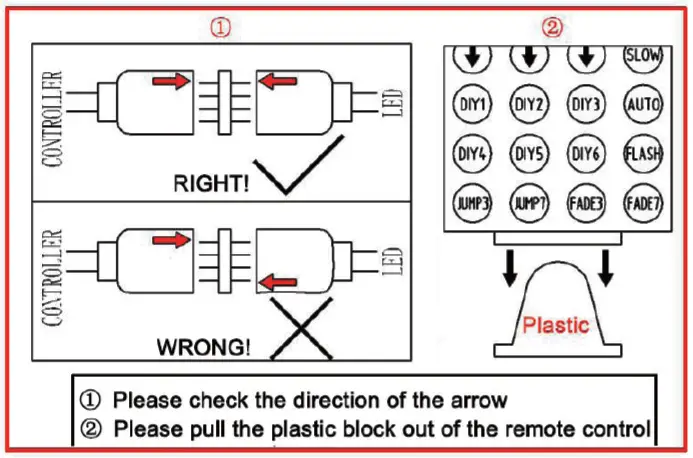 ①

CONTROLLER

LED

RIGHT!

CONTROLLER

LED

WRONG!

②

SLOW

DIY1 DIY2 DIY3 AUTO

DIY4 DIY5 DIY6 FLASH

JUMP3 JUMP7 FADE3 FADE7

Plastic

① Please check the direction of the arrow
② Please pull the plastic block out of the remote control