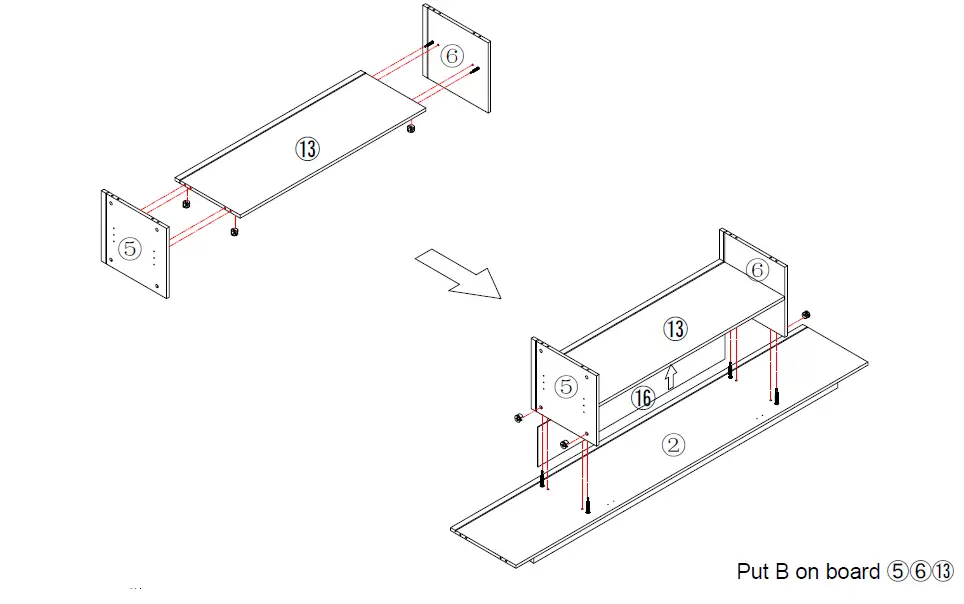 ⑥

⑬

⑤

⑥

⑬

⑤

⑯

②

Put B on board ⑤⑥⑬