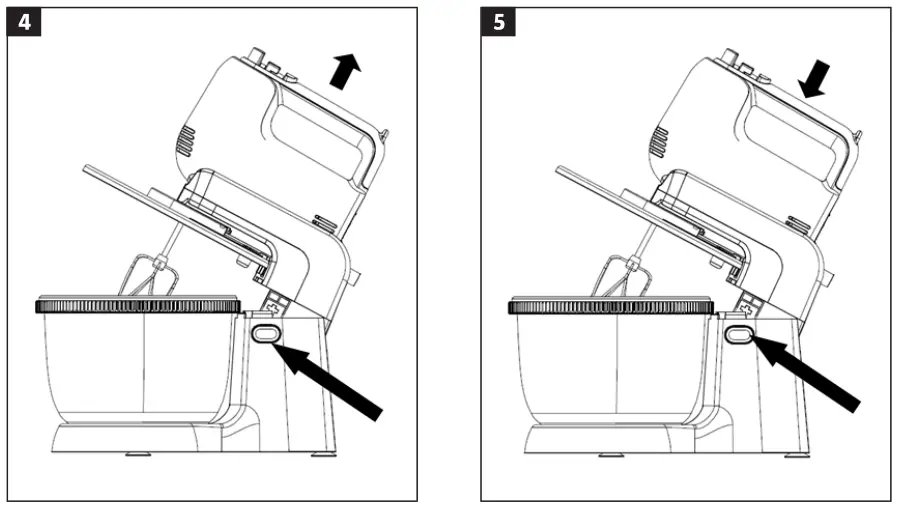 4

5