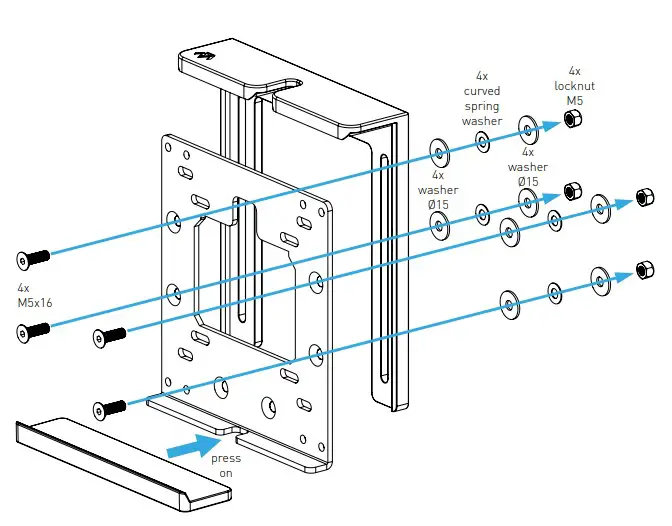 4x
curved
spring
washer

4x
locknut
M5

4x
washer
Ø15

4x
washer
Ø15

4x
M5x16

press
on