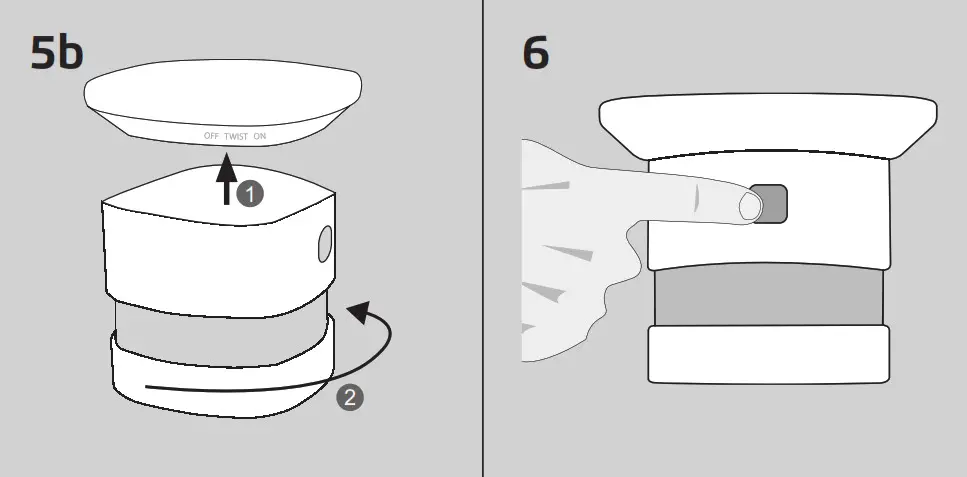 5b

OFF TWIST ON

1

2

6