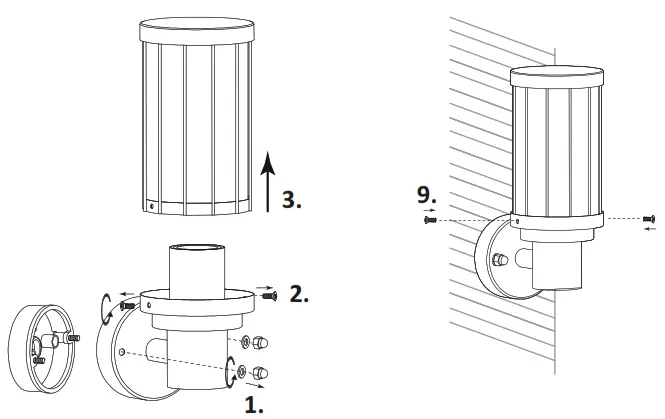 3.

2.

1.

9.