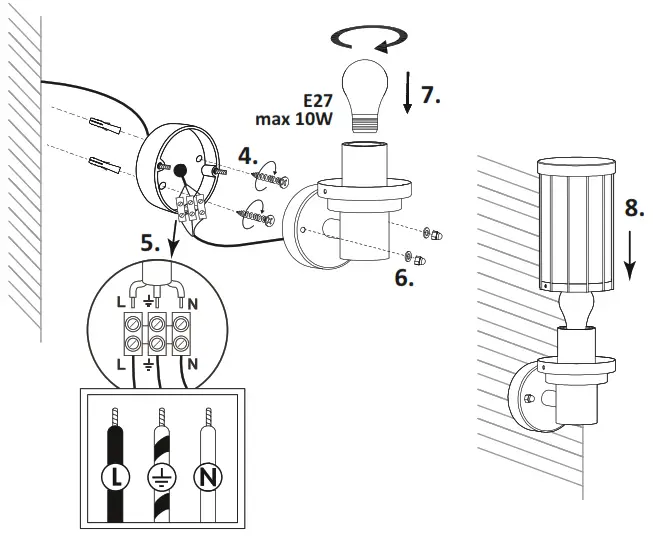 E27
max 10W

7.

4.

5.

6.

8.

L ⏚ N

L ⏚ N

L ⏚ N