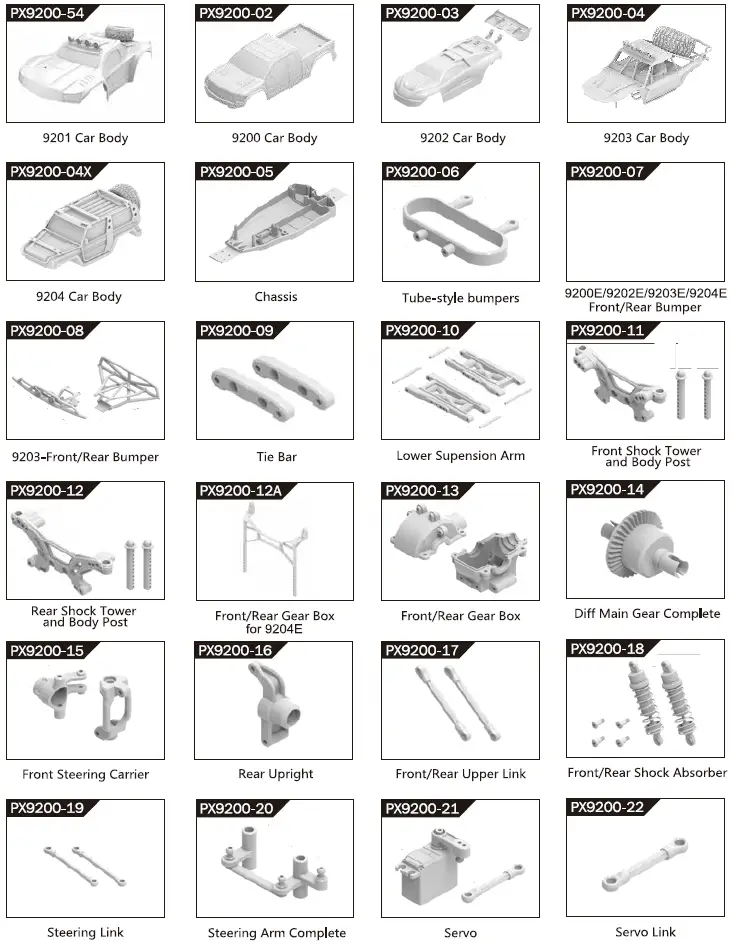 PX9200-54
9201 Car Body

PX9200-02
9200 Car Body

PX9200-03
9202 Car Body

PX9200-04
9203 Car Body

PX9200-04X
9204 Car Body

PX9200-05
Chassis

PX9200-06
Tube-style bumpers

PX9200-07
9200E/9202E/9203E/9204E Front/Rear Bumper

PX9200-08
9203-Front/Rear Bumper

PX9200-09
Tie Bar

PX9200-10
Lower Supension Arm

PX9200-11
Front Shock Tower and Body Post

PX9200-12
Rear Shock Tower and Body Post

PX9200-12A
Front/Rear Gear Box for 9204E

PX9200-13
Front/Rear Gear Box

PX9200-14
Diff Main Gear Complete

PX9200-15
Front Steering Carrier

PX9200-16
Rear Upright

PX9200-17
Front/Rear Upper Link

PX9200-18
Front/Rear Shock Absorber

PX9200-19
Steering Link

PX9200-20
Steering Arm Complete

PX9200-21
Servo

PX9200-22
Servo Link