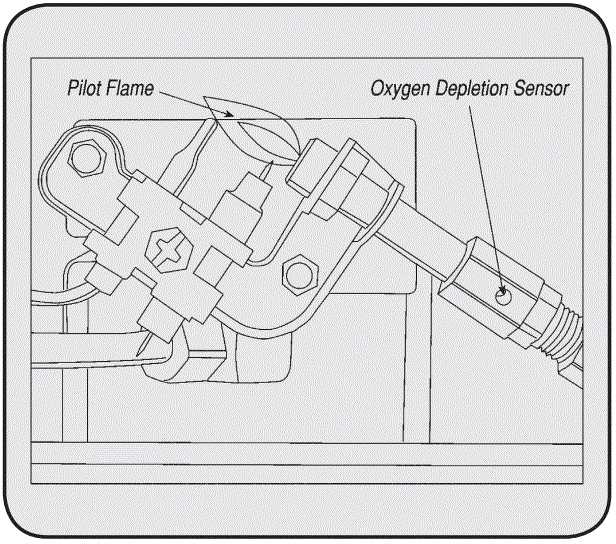 Pilot Flame

Oxygen Depletion Sensor